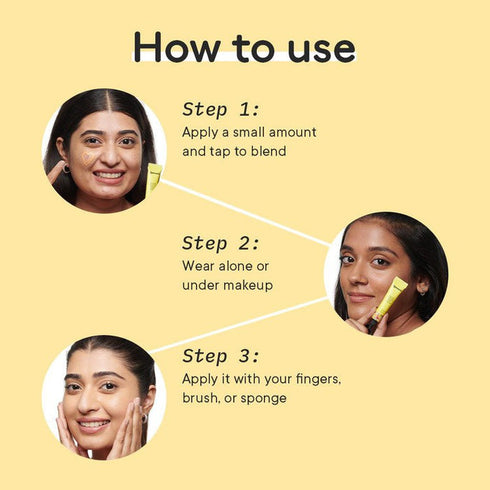 How to use

Step 1:
Apply a small amount and tap to blend

Step 2:
Wear alone or under makeup

Step 3:
Apply it with your fingers, brush, or sponge